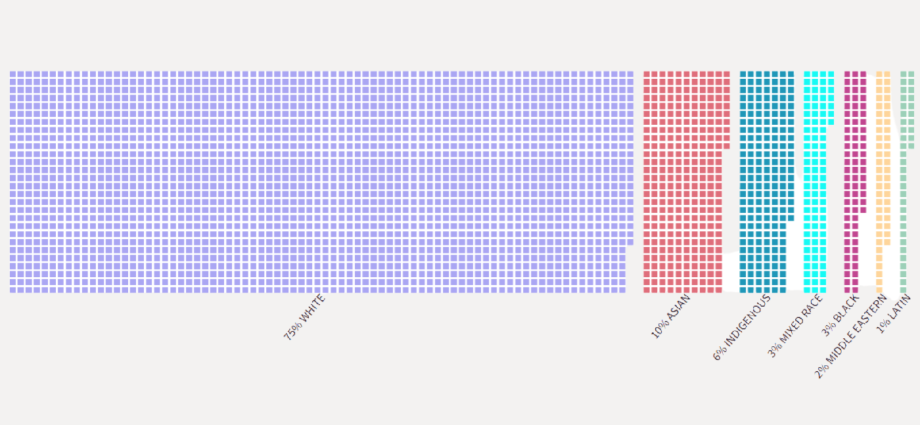 75% WHITE
10% ASIAN
6% INDIGENOUS
3% MIXED RACE
3% BLACK
2% MIDDLE EASTERN
1% LATIN